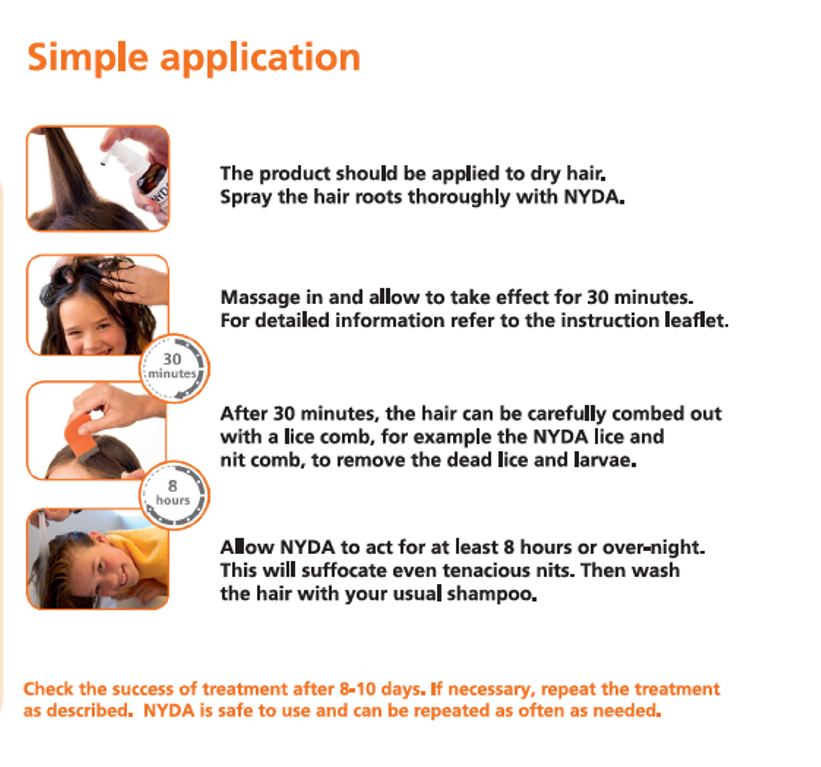 Simple application

The product should be applied to dry hair. Spray the hair roots thoroughly with NYDA.

Massage in and allow to take effect for 30 minutes. For detailed information refer to the instruction leaflet.

30 minutes

After 30 minutes, the hair can be carefully combed out with a lice comb, for example the NYDA lice and nit comb, to remove the dead lice and larvae.

8 hours

Allow NYDA to act for at least 8 hours or over-night. This will suffocate even tenacious nits. Then wash the hair with your usual shampoo.

Check the success of treatment after 8-10 days. If necessary, repeat the treatment as described. NYDA is safe to use and can be repeated as often as needed.